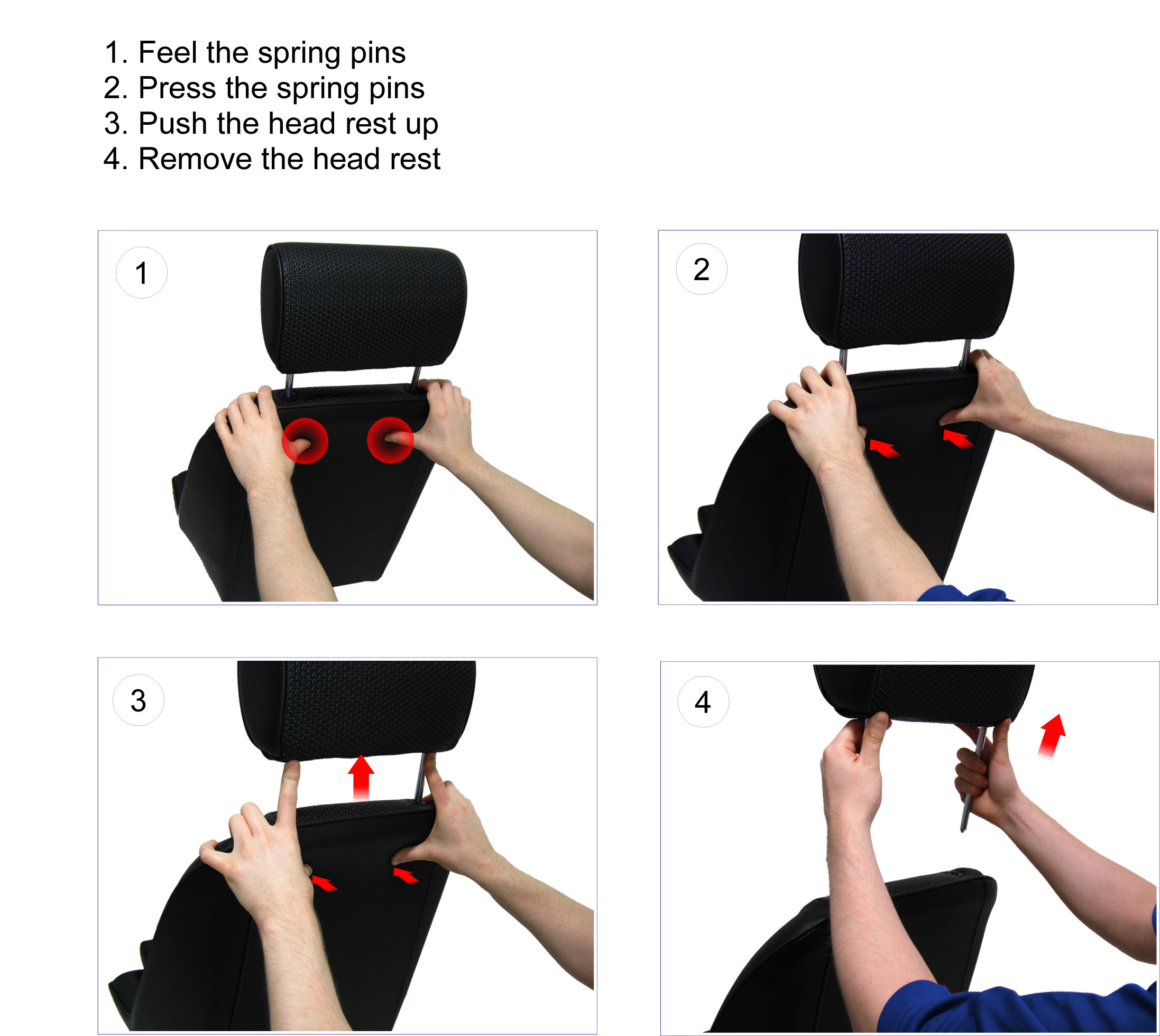 1. Feel the spring pins
2. Press the spring pins
3. Push the head rest up
4. Remove the head rest

1

2

3

4